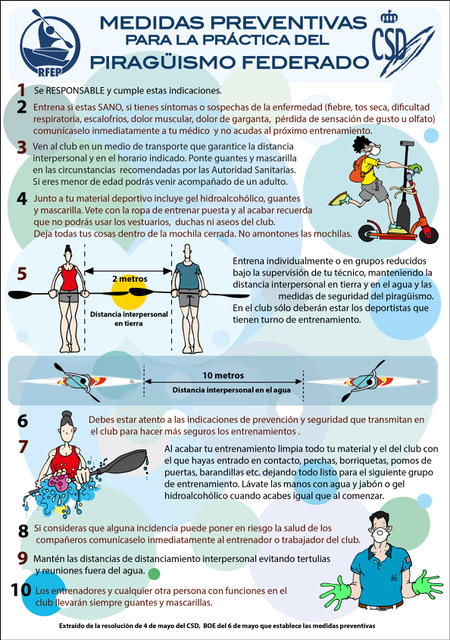 RFEP

MEDIDAS PREVENTIVAS PARA LA PRÁCTICA DEL PIRAGÜISMO FEDERADO

CSD

1 Se RESPONSABLE y cumple estas indicaciones.

2 Entrena si estas SANO, si tienes síntomas o sospechas de la enfermedad (fiebre, tos seca, dificultad respiratoria, escalofríos, dolor muscular, dolor de garganta, pérdida de sensación de gusto u olfato) comunícaselo inmediatamente a tu médico y no acudas al próximo entrenamiento.

3 Ven al club en un medio de transporte que garantice la distancia interpersonal y en el horario indicado. Ponte guantes y mascarilla en las circunstancias recomendadas por las Autoridad Sanitarias. Si eres menor de edad podrás venir acompañado de un adulto.

4 Junto a tu material deportivo incluye gel hidroalcohólico, guantes y mascarilla. Vete con la ropa de entrenar puesta y al acabar recuerda que no podrás usar los vestuarios, duchas ni aseos del club. Deja todas tus cosas dentro de la mochila cerrada. No amontones las mochilas.

5

2 metros

Distancia interpersonal en tierra

Entrena individualmente o en grupos reducidos bajo la supervisión de tu técnico, manteniendo la distancia interpersonal en tierra y en el agua y las medidas de seguridad del piragüismo. En el club sólo deberán estar los deportistas que tienen turno de entrenamiento.

10 metros

Distancia interpersonal en el agua

6 Debes estar atento a las indicaciones de prevención y seguridad que transmitan en el club para hacer más seguros los entrenamientos .

7 Al acabar tu entrenamiento limpia todo tu material y el del club con el que hayas entrado en contacto, perchas, borriquetas, pomos de puertas, barandillas etc. dejando todo listo para el siguiente grupo de entrenamiento. Lávate las manos con agua y jabón o gel hidroalcohólico cuando acabes igual que al comenzar.

8 Si consideras que alguna incidencia puede poner en riesgo la salud de los compañeros comunícaselo inmediatamente al entrenador o trabajador del club.

9 Mantén las distancias de distanciamiento interpersonal evitando tertulias y reuniones fuera del agua.

10 Los entrenadores y cualquier otra persona con funciones en el club llevarán siempre guantes y mascarillas.

Extraído de la resolución de 4 de mayo del CSD, BOE del 6 de mayo que establece las medidas preventivas